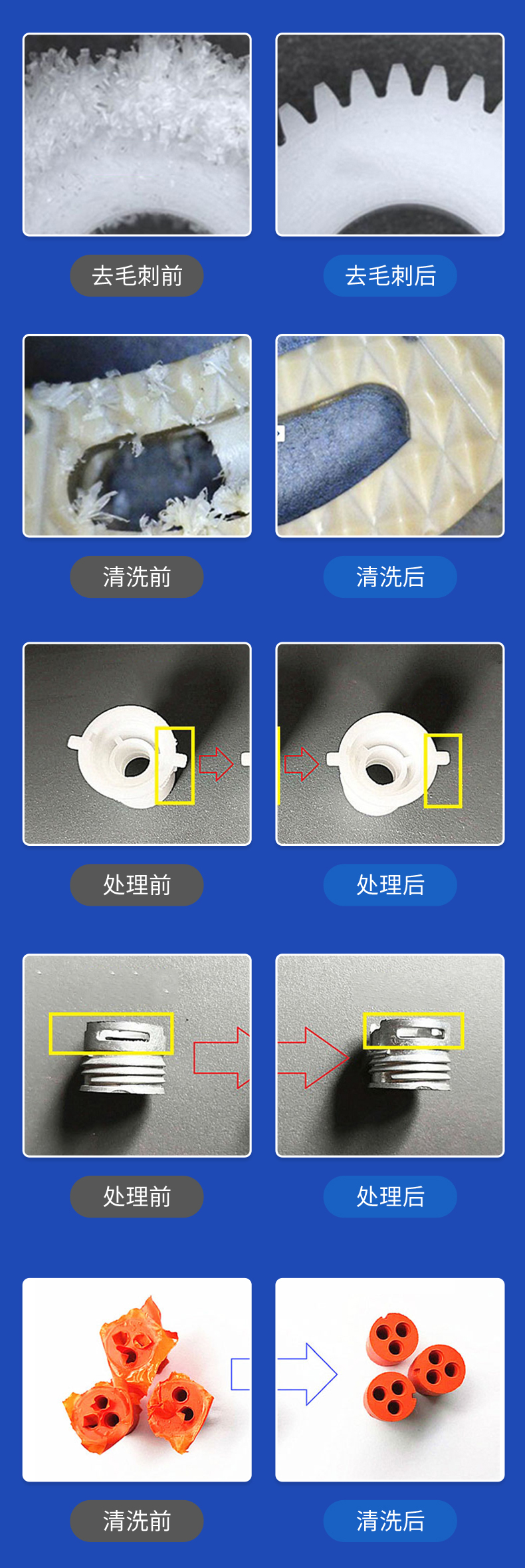 去毛刺前

去毛刺后

清洗前

清洗后

处理前

处理后

处理前

处理后

清洗前

清洗后